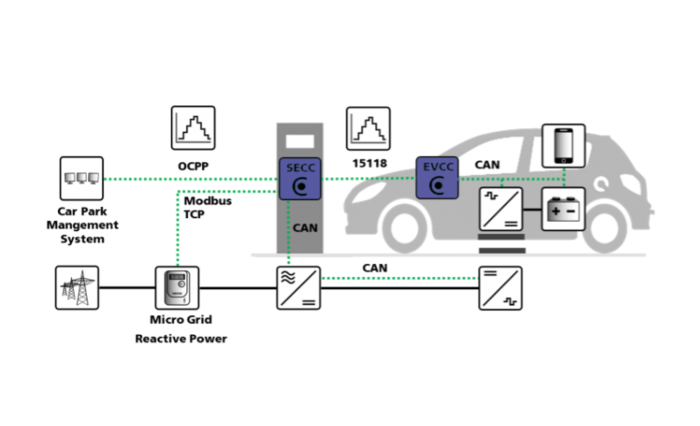 OCPP

SECC

15118

EVCC

CAN

Car Park Mangement System

Modbus TCP

CAN

CAN

Micro Grid

Reactive Power